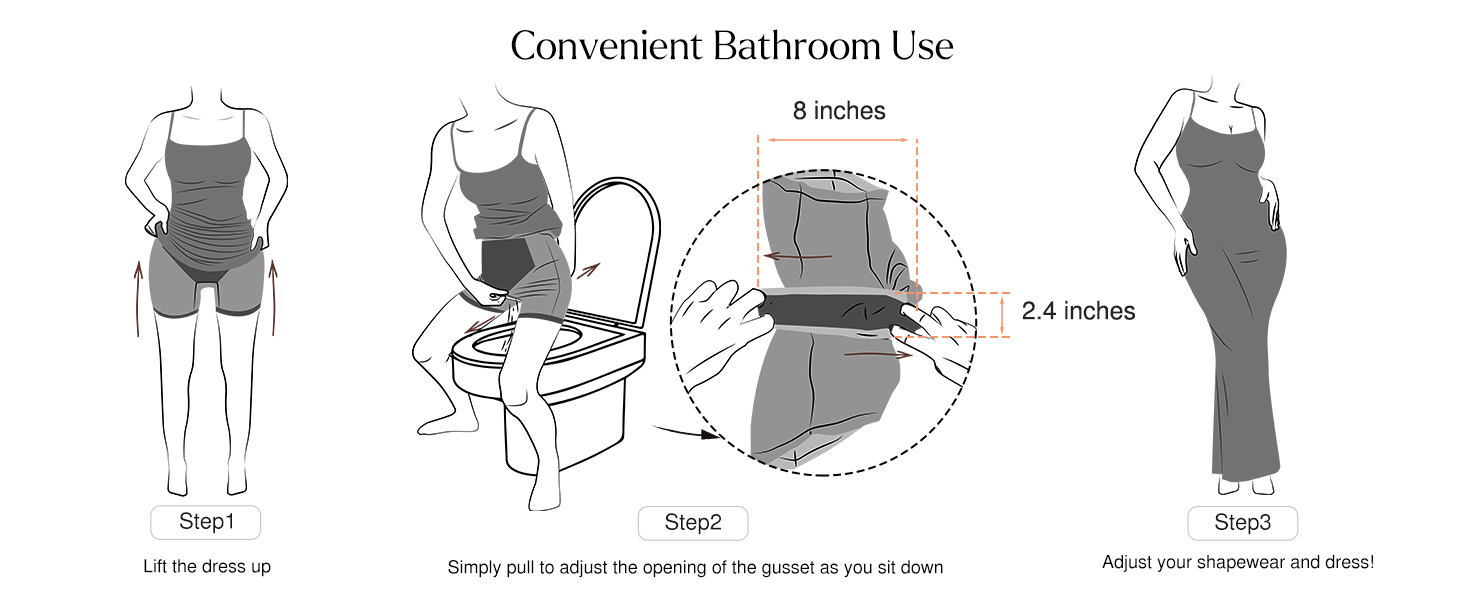 Convenient Bathroom Use

8 inches

2.4 inches

Step1

Lift the dress up

Step2

Simply pull to adjust the opening of the gusset as you sit down

Step3

Adjust your shapewear and dress!